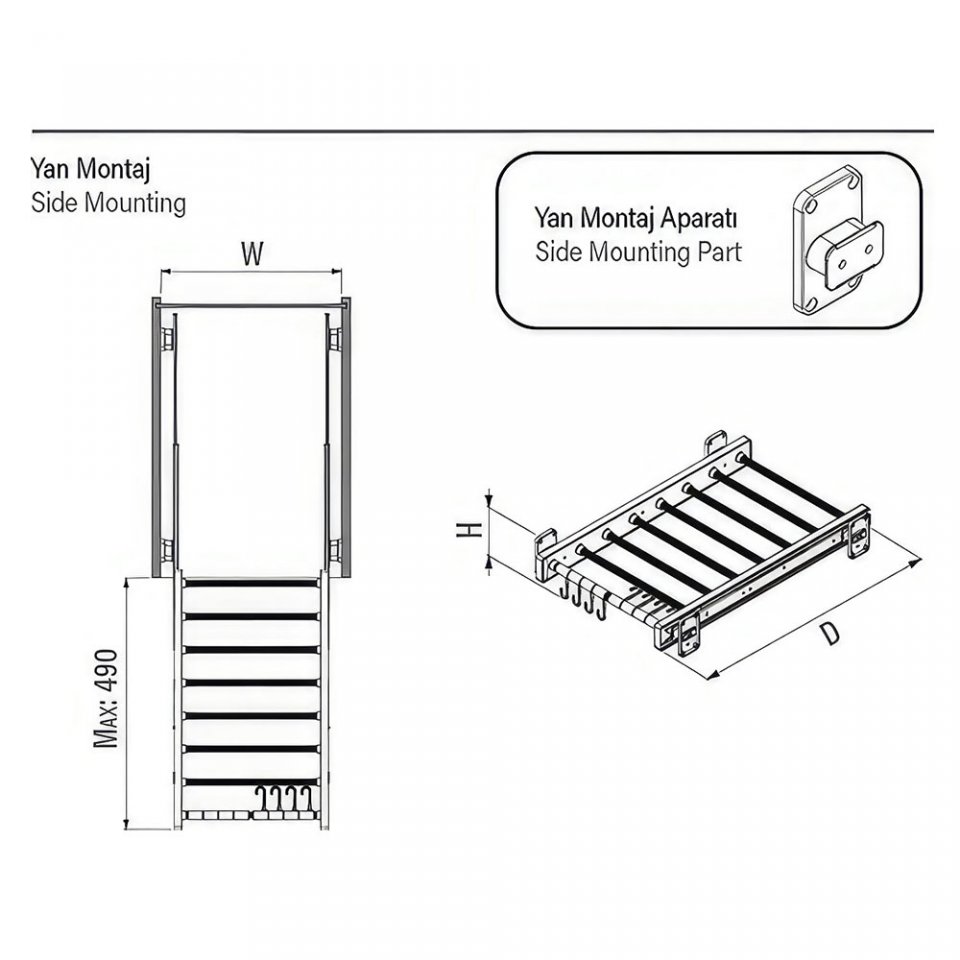 Yan Montaj
Side Mounting

Yan Montaj Aparatı
Side Mounting Part

W

Max: 490

H

D