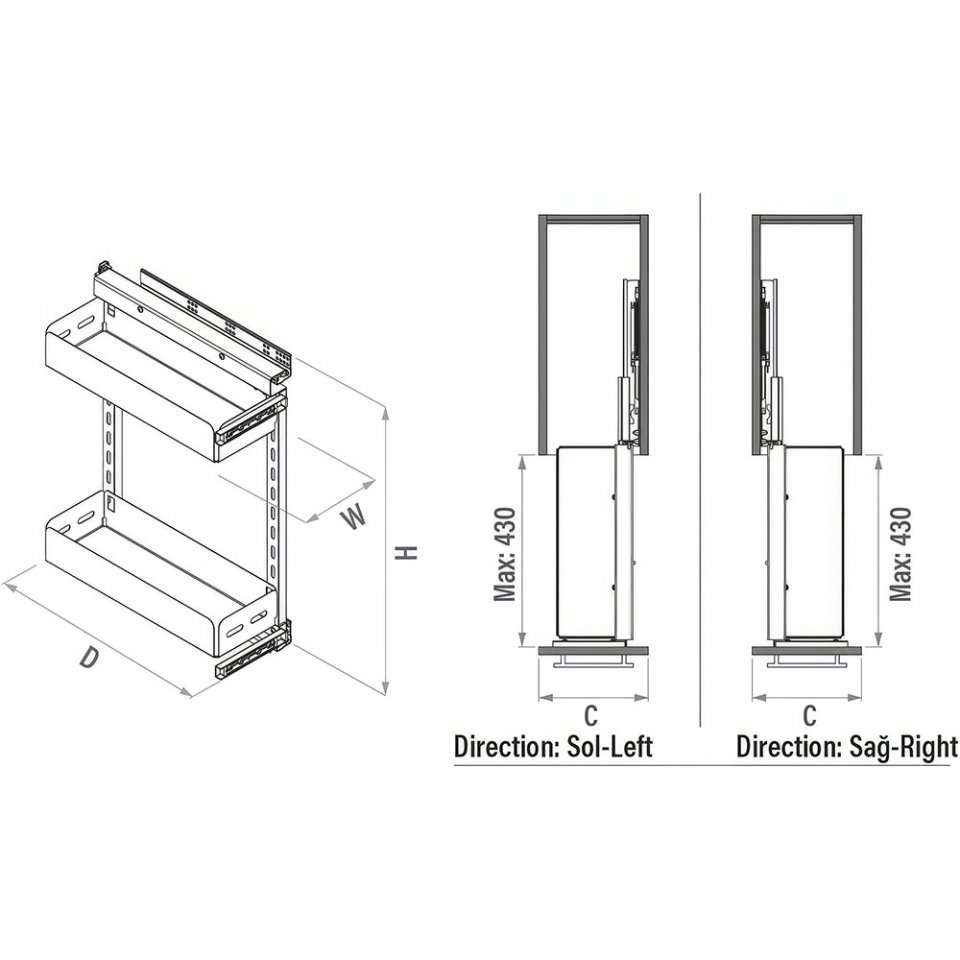 W

H

D

Max: 430

C

Direction: Sol-Left

Max: 430

C

Direction: Sağ-Right