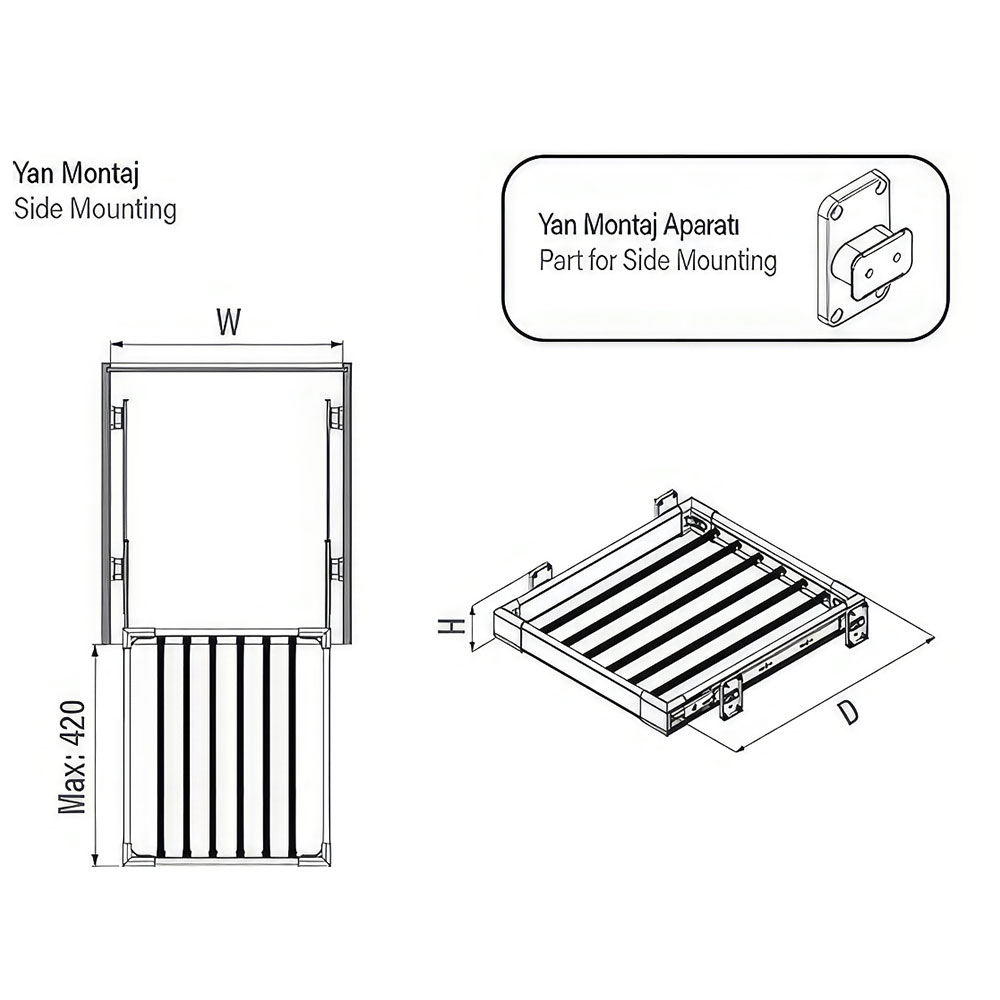 Yan Montaj
Side Mounting

Yan Montaj Aparatı
Part for Side Mounting

W

Max: 420

H

D