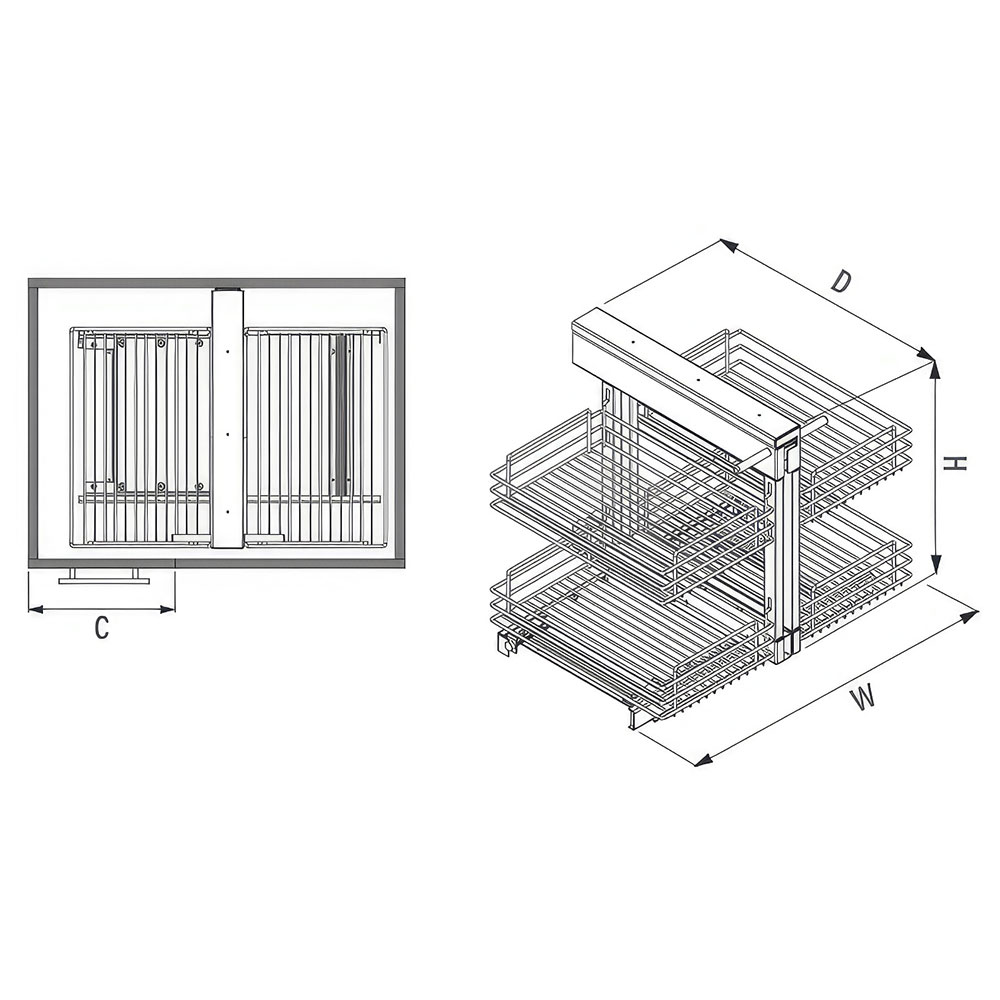 C

D

H

W