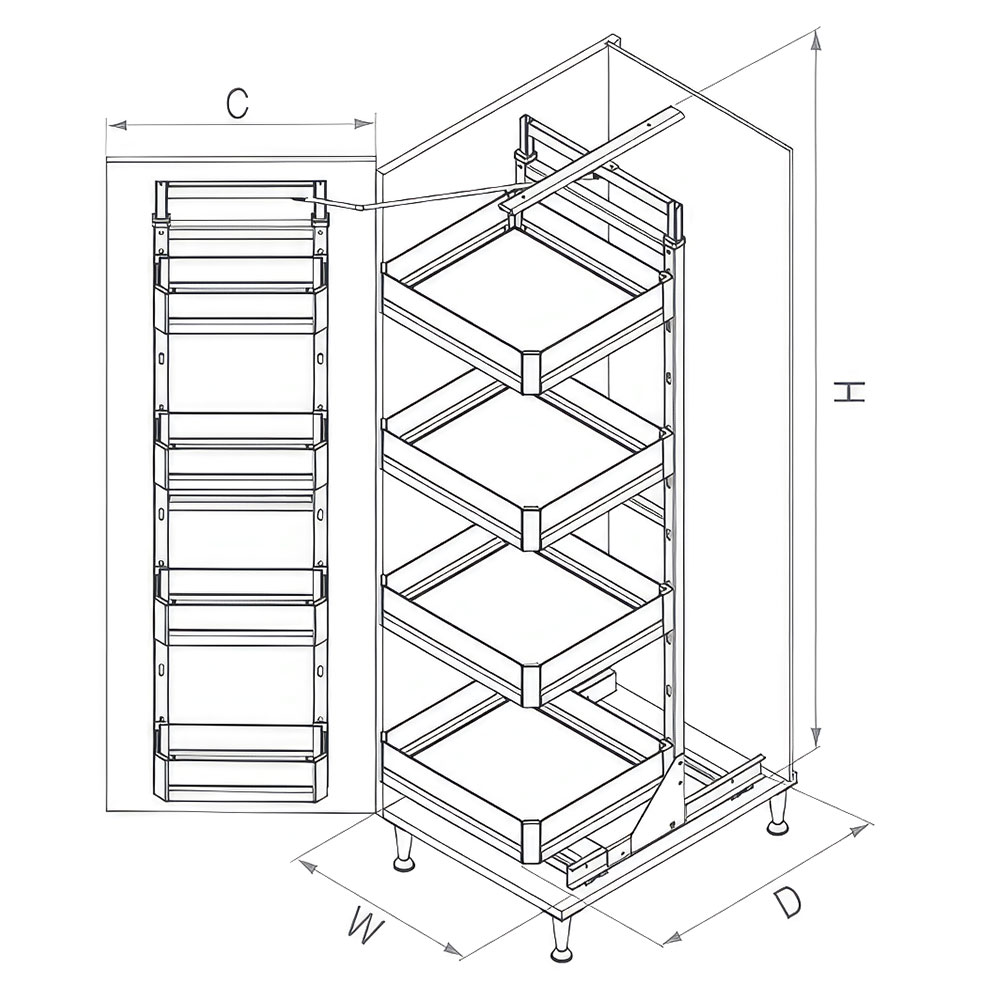 C

H

W

D