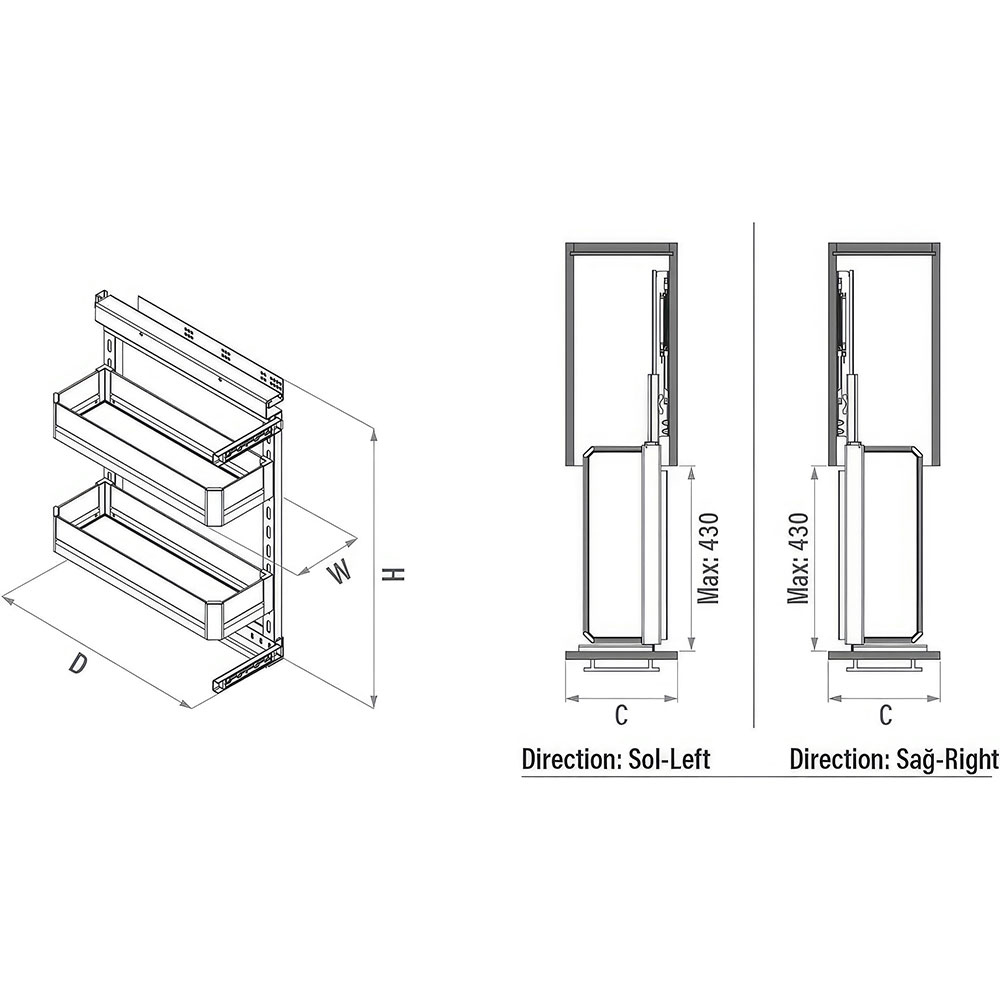 W
H
D

Max: 430
C
Direction: Sol-Left

Max: 430
C
Direction: Sağ-Right